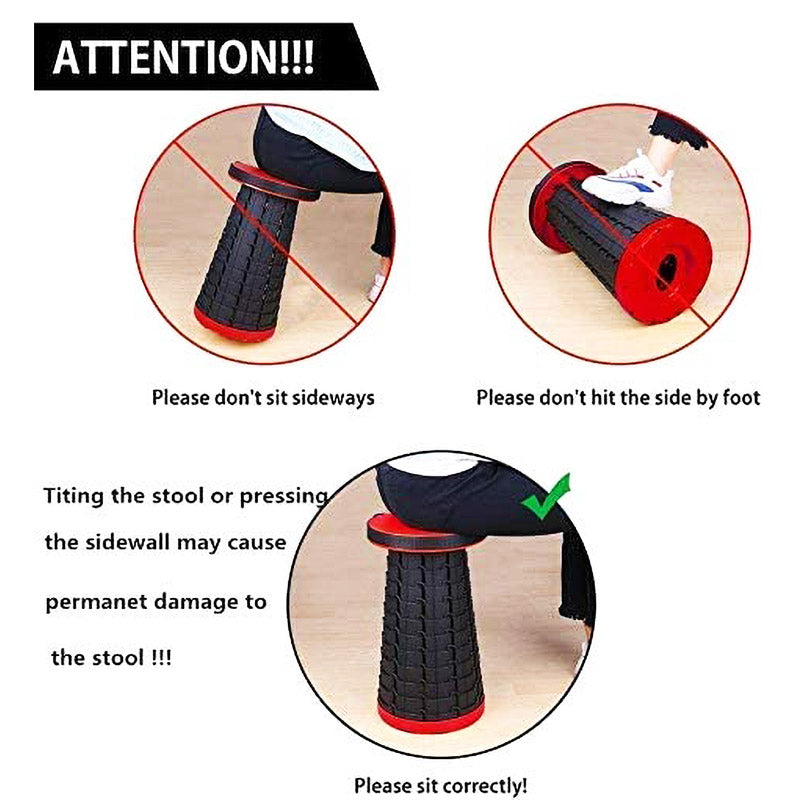 ATTENTION!!!

Please don't sit sideways

Please don't hit the side by foot

Titing the stool or pressing the sidewall may cause permanet damage to the stool !!!

Please sit correctly!