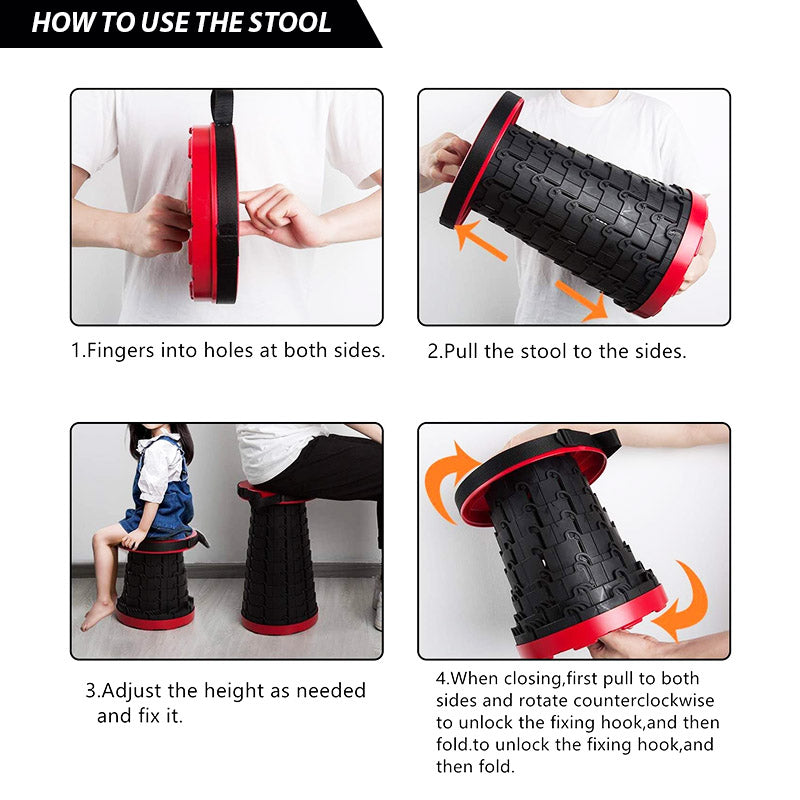 HOW TO USE THE STOOL

1.Fingers into holes at both sides.

2.Pull the stool to the sides.

3.Adjust the height as needed and fix it.

4.When closing,first pull to both sides and rotate counterclockwise to unlock the fixing hook,and then fold.to unlock the fixing hook,and then fold.