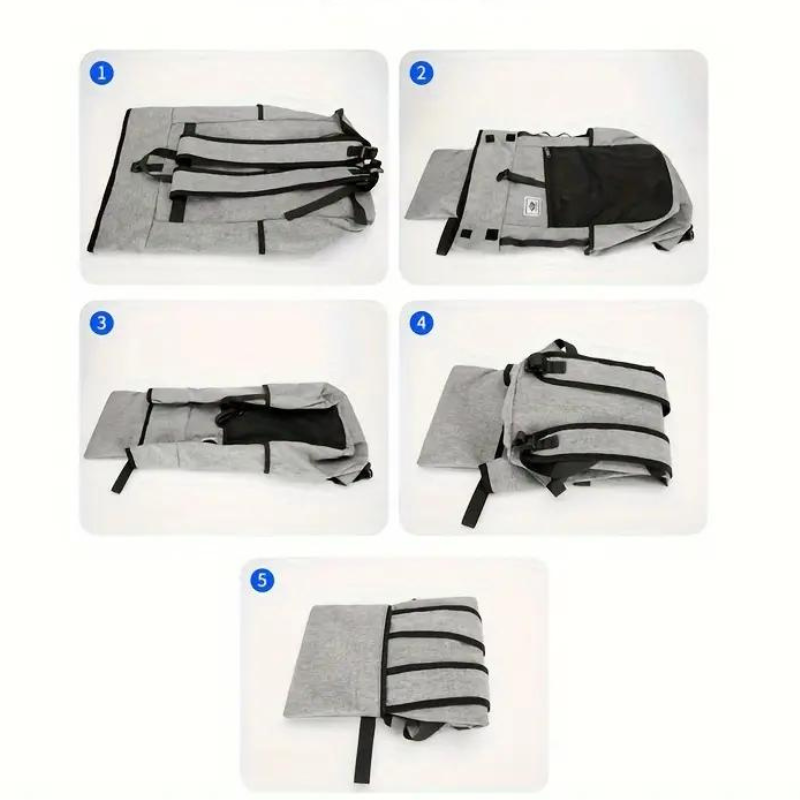 1

2

3

4

5